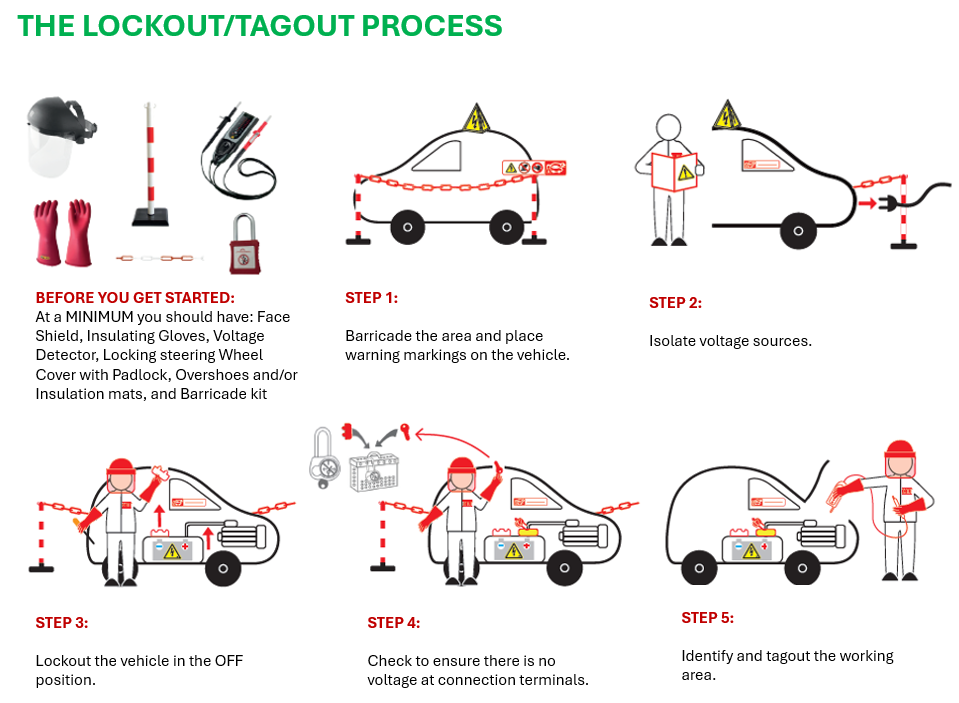 THE LOCKOUT/TAGOUT PROCESS

BEFORE YOU GET STARTED:
At a MINIMUM you should have: Face Shield, Insulating Gloves, Voltage Detector, Locking steering Wheel Cover with Padlock, Overshoes and/or Insulation mats, and Barricade kit

STEP 1:

Barricade the area and place warning markings on the vehicle.

STEP 2:

Isolate voltage sources.

STEP 3:

Lockout the vehicle in the OFF position.

STEP 4:

Check to ensure there is no voltage at connection terminals.

STEP 5:

Identify and tagout the working area.